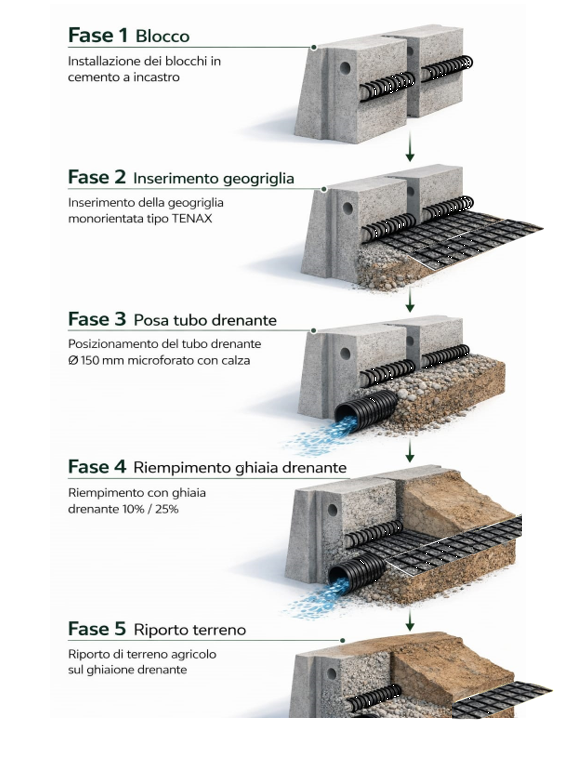 Fase 1 Blocco

Installazione dei blocchi in cemento a incastro

Fase 2 Inserimento geogriglia

Inserimento della geogriglia monorientata tipo TENAX

Fase 3 Posa tubo drenante

Posizionamento del tubo drenante Ø 150 mm microforato con calza

Fase 4 Riempimento ghiaia drenante

Riempimento con ghiaia drenante 10% / 25%

Fase 5 Riporto terreno

Riporto di terreno agricolo sul ghiaione drenante